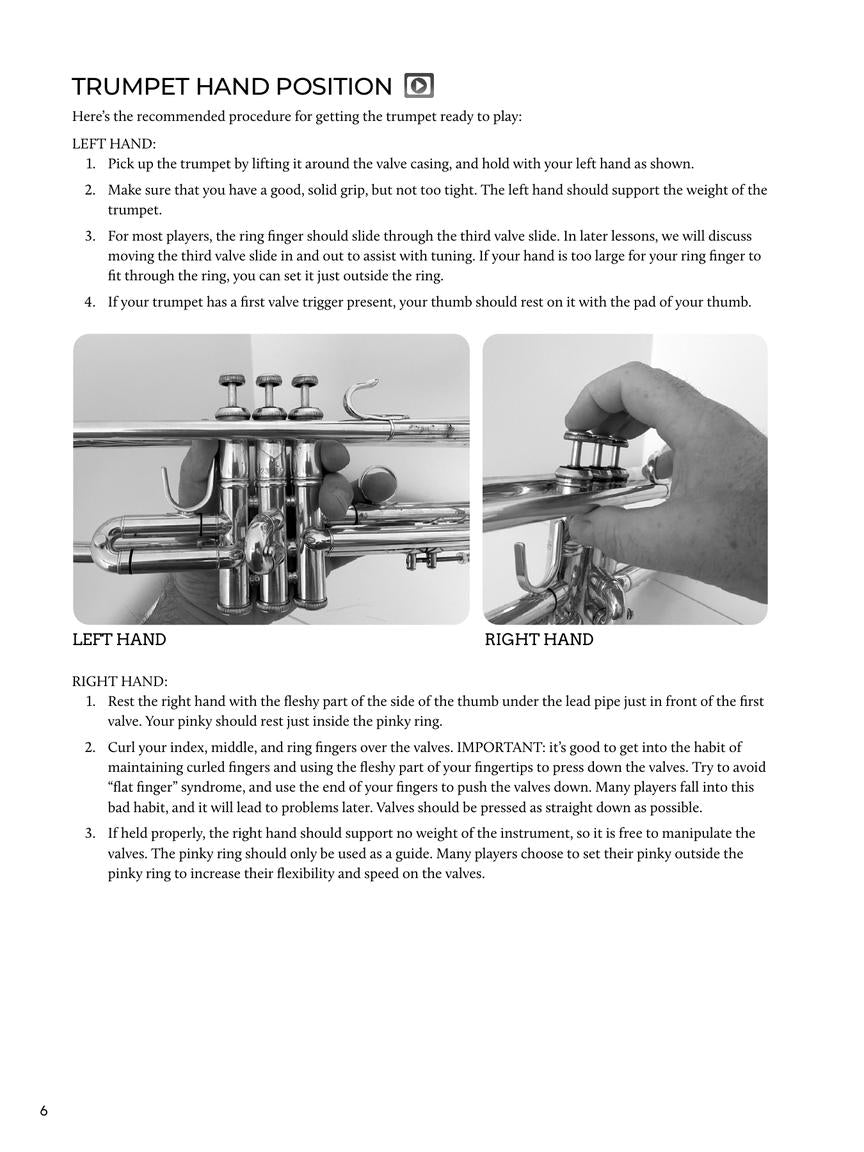 TRUMPET HAND POSITION

Here's the recommended procedure for getting the trumpet ready to play:

LEFT HAND:
1. Pick up the trumpet by lifting it around the valve casing, and hold with your left hand as shown.
2. Make sure that you have a good, solid grip, but not too tight. The left hand should support the weight of the trumpet.
3. For most players, the ring finger should slide through the third valve slide. In later lessons, we will discuss moving the third valve slide in and out to assist with tuning. If your hand is too large for your ring finger to fit through the ring, you can set it just outside the ring.
4. If your trumpet has a first valve trigger present, your thumb should rest on it with the pad of your thumb.

LEFT HAND

RIGHT HAND

RIGHT HAND:
1. Rest the right hand with the fleshy part of the side of the thumb under the lead pipe just in front of the first valve. Your pinky should rest just inside the pinky ring.
2. Curl your index, middle, and ring fingers over the valves. IMPORTANT: it's good to get into the habit of maintaining curled fingers and using the fleshy part of your fingertips to press down the valves. Try to avoid "flat finger" syndrome, and use the end of your fingers to push the valves down. Many players fall into this bad habit, and it will lead to problems later. Valves should be pressed as straight down as possible.
3. If held properly, the right hand should support no weight of the instrument, so it is free to manipulate the valves. The pinky ring should only be used as a guide. Many players choose to set their pinky outside the pinky ring to increase their flexibility and speed on the valves.

6