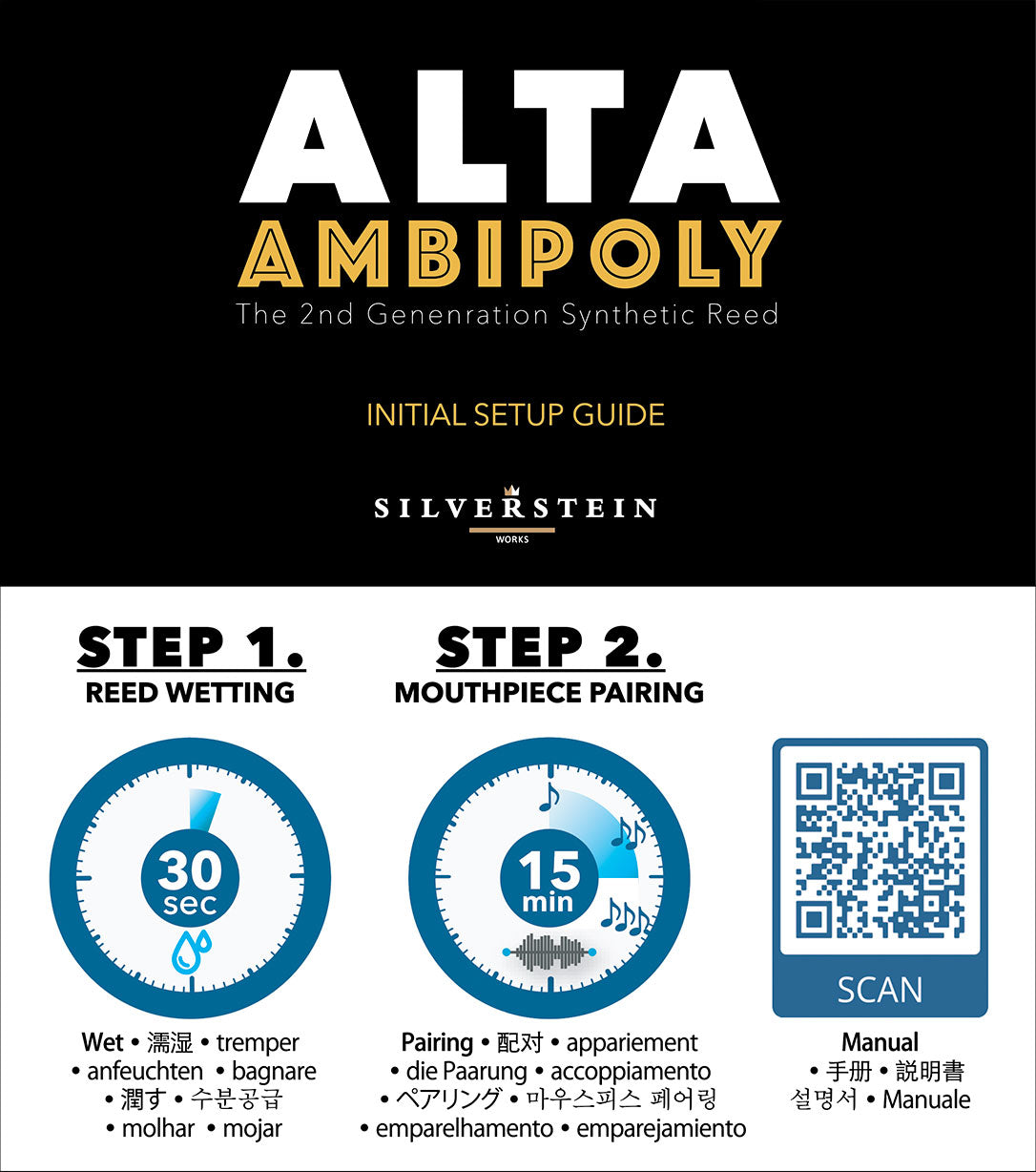 ALTA
AMBIPOLY
The 2nd Genenration Synthetic Reed

INITIAL SETUP GUIDE

SILVERSTEIN
WORKS

STEP 1.
REED WETTING

30
sec

Wet • 濡湿 • tremper • anfeuchten • bagnare • 潤す • 수분공급 • molhar • mojar

STEP 2.
MOUTHPIECE PAIRING

15
min

Pairing • 配对 • appariement • die Paarung • accoppiamento • ペアリング • 마우스피스 페어링 • emparelhamento • emparejamiento

SCAN

Manual
• 手册 • 説明書
설명서 • Manuale