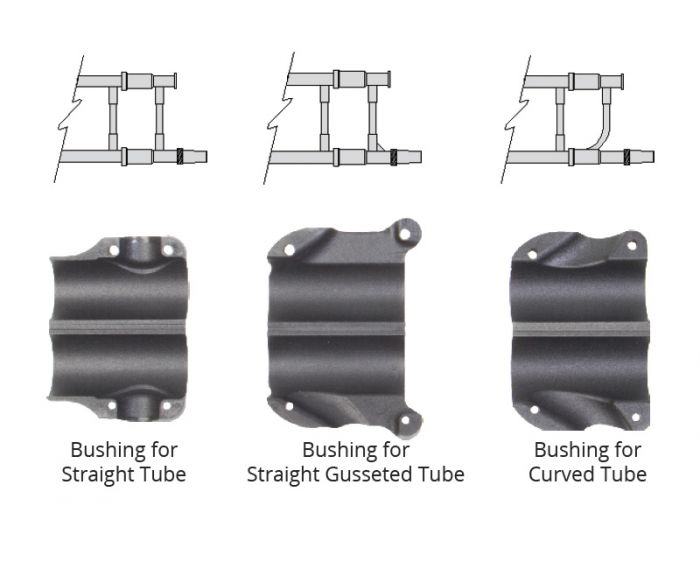 Bushing for Straight Tube

Bushing for Straight Gusseted Tube

Bushing for Curved Tube